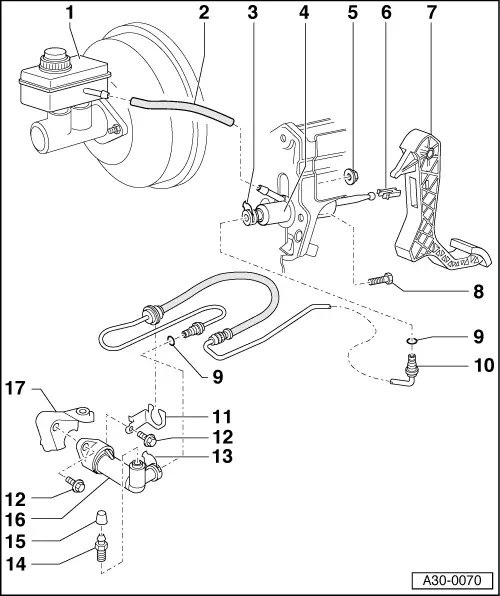 1
2
3
4
5
6
7
8
9
9
10
17
11
12
13
12
16
15
14
A30-0070