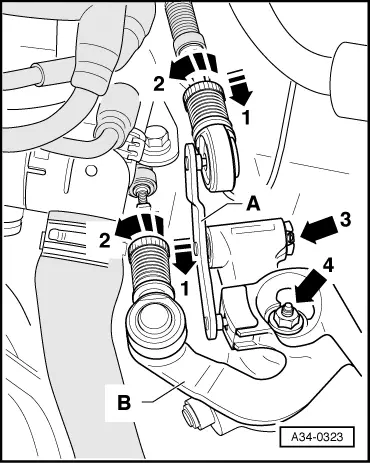 2
1
A
3
2
1
4
B
A34-0323