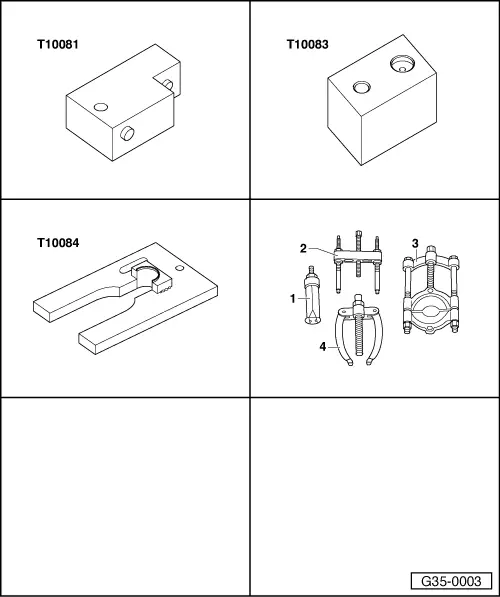 T10081

T10083

T10084

2
3
1
4

G35-0003