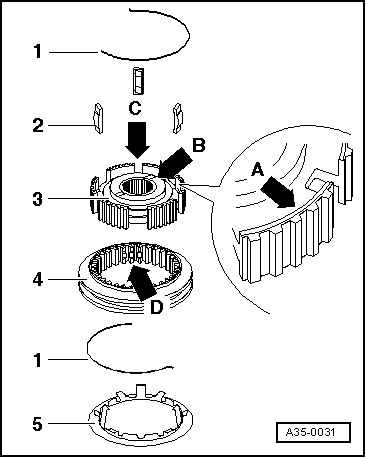 1
C
2
B
A
3
4
D
1
5
A35-0031