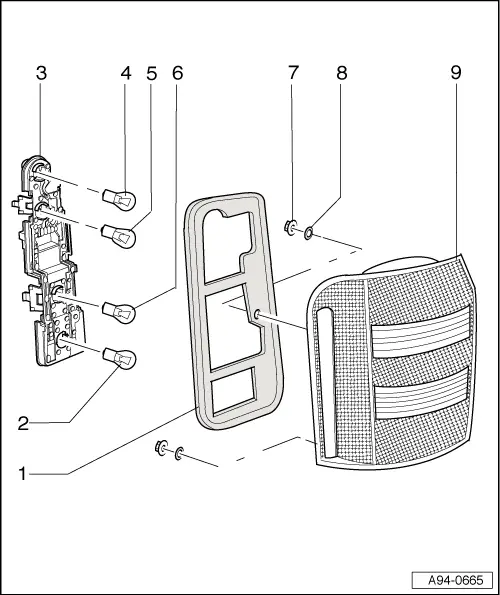 3 4 5 6 7 8 9

2

1

A94-0665