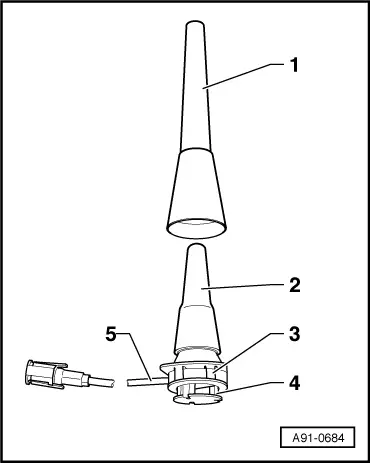 1
2
5
3
4
A91-0684