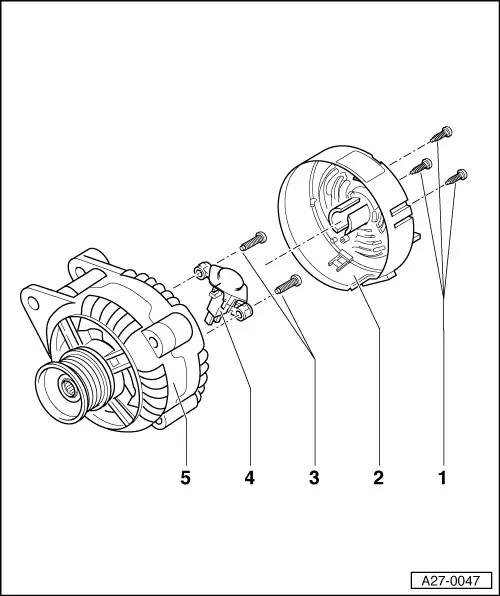 5 4 3 2 1

A27-0047