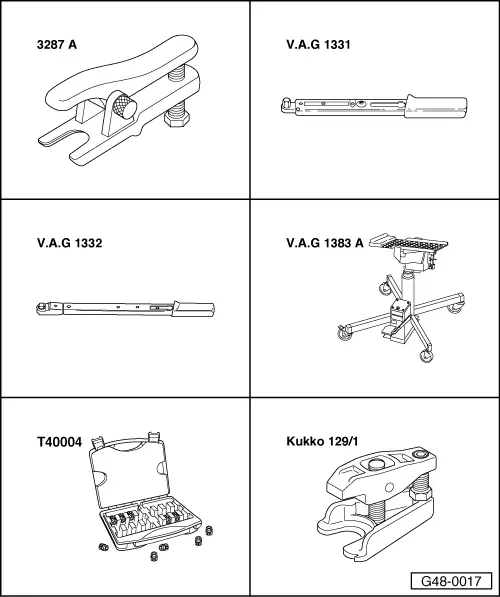 3287 A

V.A.G 1331

V.A.G 1332

V.A.G 1383 A

T40004

Kukko 129/1

G48-0017