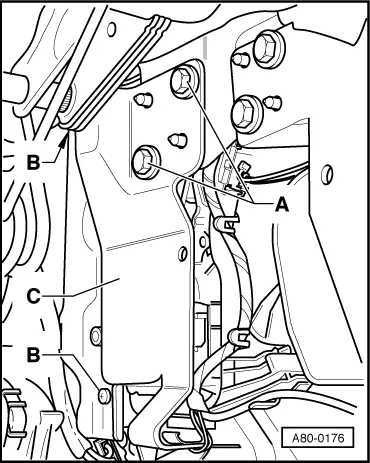 B

A

C

B

A80-0176