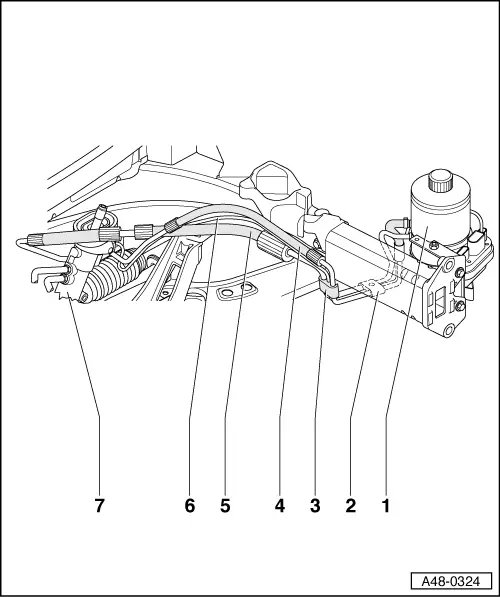 7 6 5 4 3 2 1

A48-0324