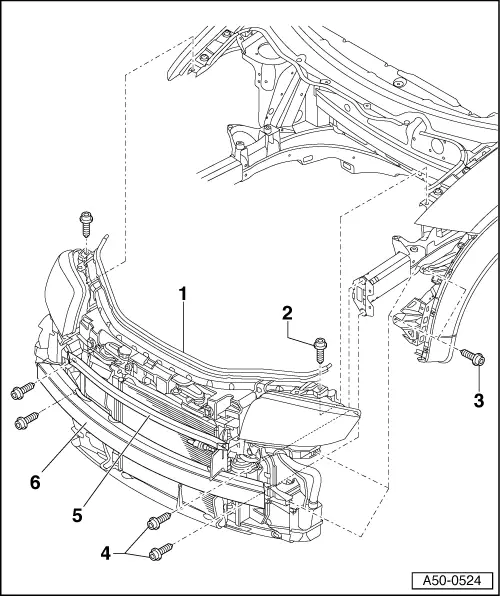 1
2
3
6
5
4
A50-0524