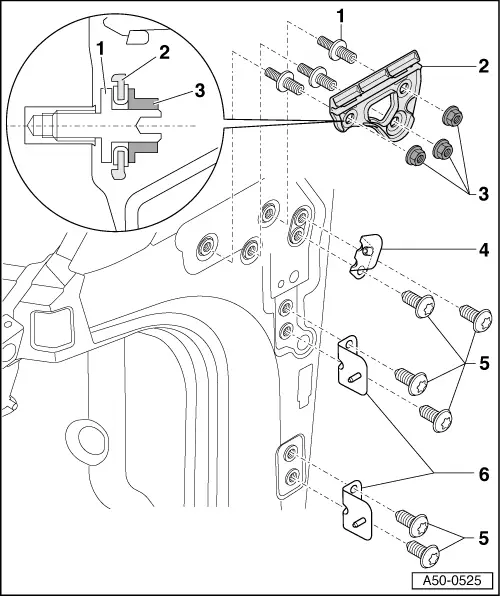 1
2
3
1
2
3
4
5
6
5
A50-0525