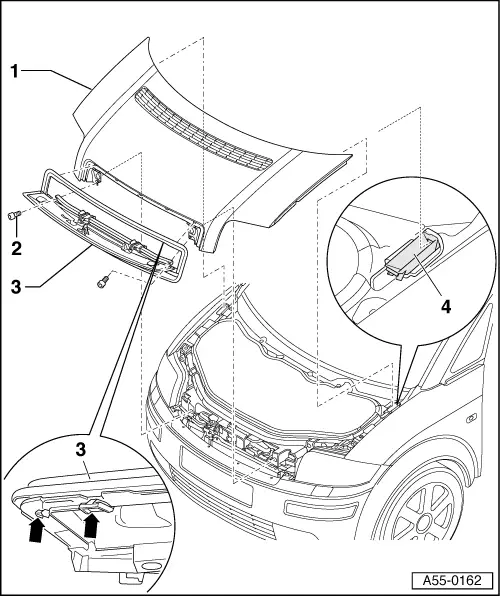 1
2
3
4
3
A55-0162