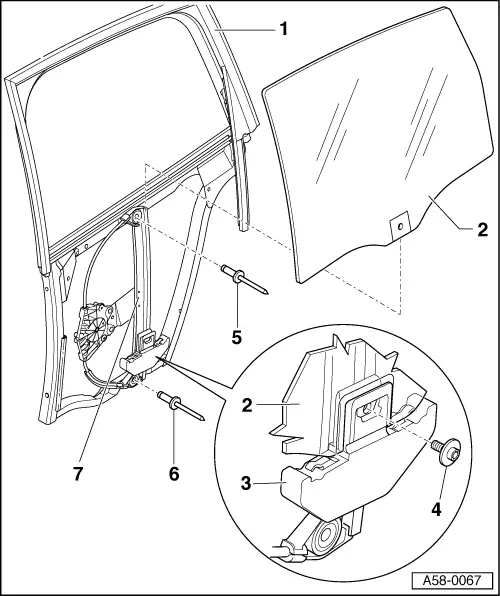 1
2
5
2
7
6
3
4
A58-0067