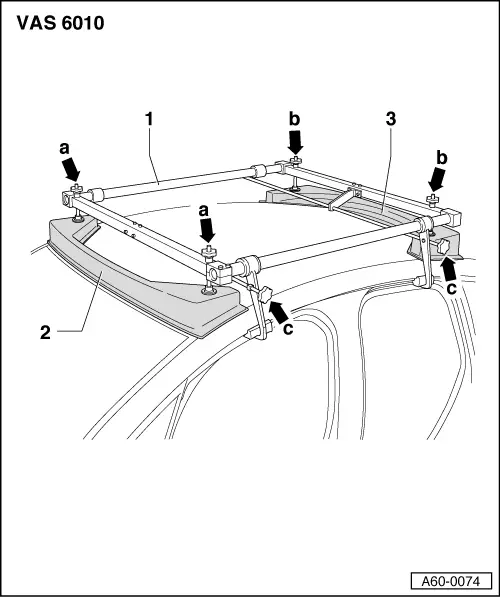 VAS 6010

1
b
3
a
b
a
c
2
c

A60-0074