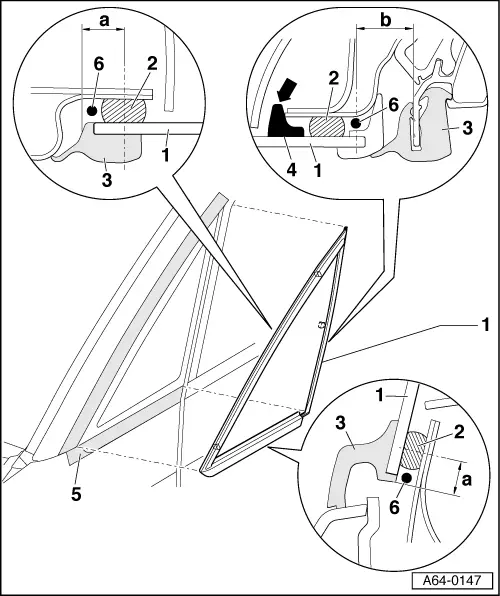 a
6
2
1
3
b
2
6
3
4
1
1
1
3
2
a
6
5
A64-0147