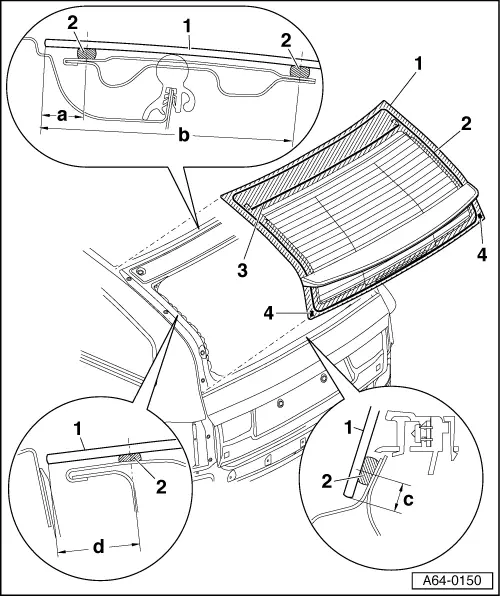 2
1
2
a
b
1
2
3
4
4
1
2
d
1
2
c
A64-0150