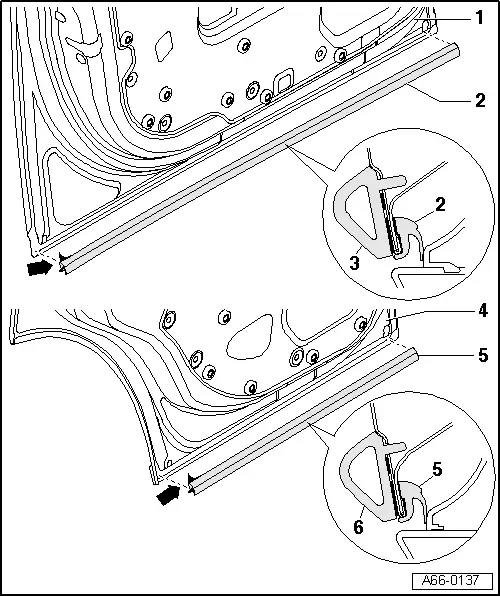 1
2
2
3
4
5
5
6
A66-0137