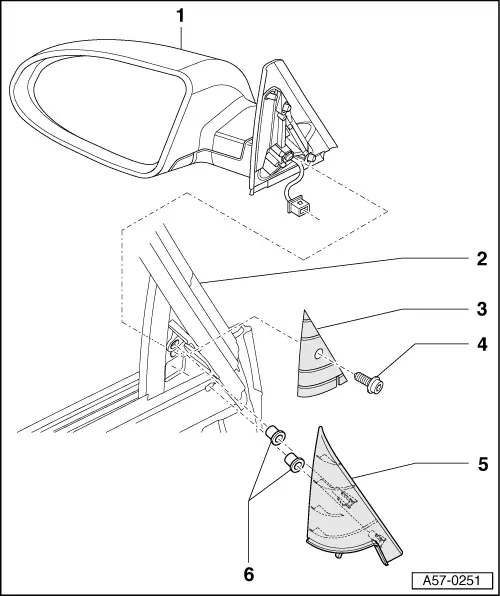 1
2
3
4
5
6
A57-0251