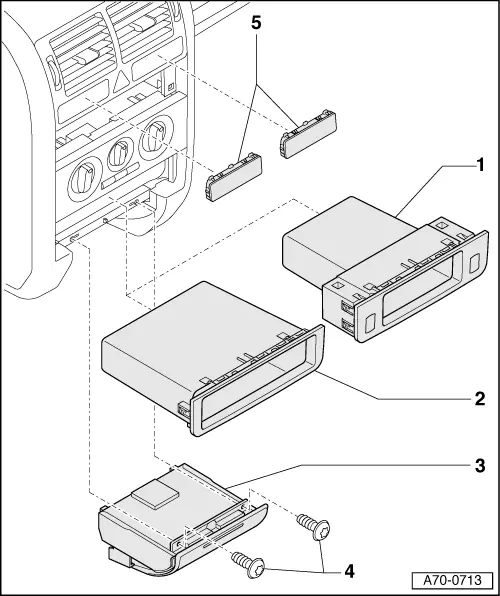 5
1
2
3
4
A70-0713