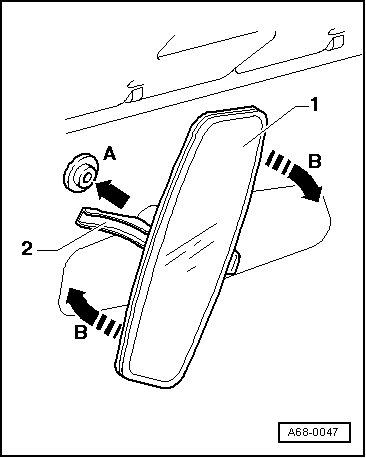 1
A
B
2
B
A68-0047