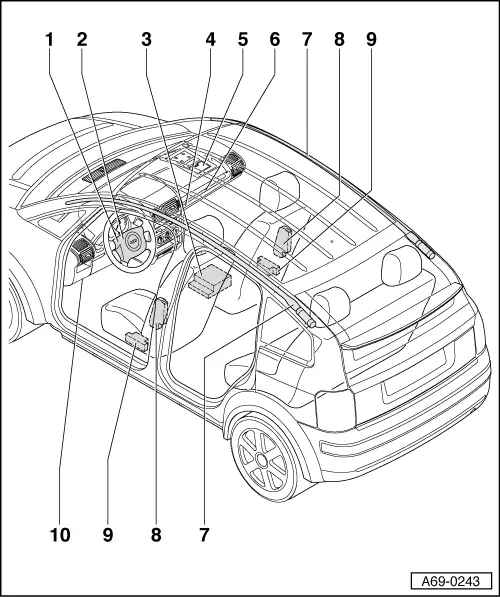 1 2 3 4 5 6 7 8 9

10 9 8 7

A69-0243