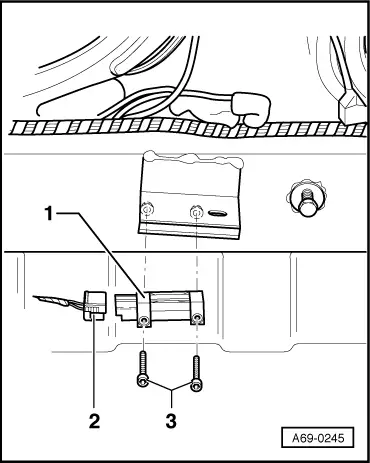 1
2
3
A69-0245