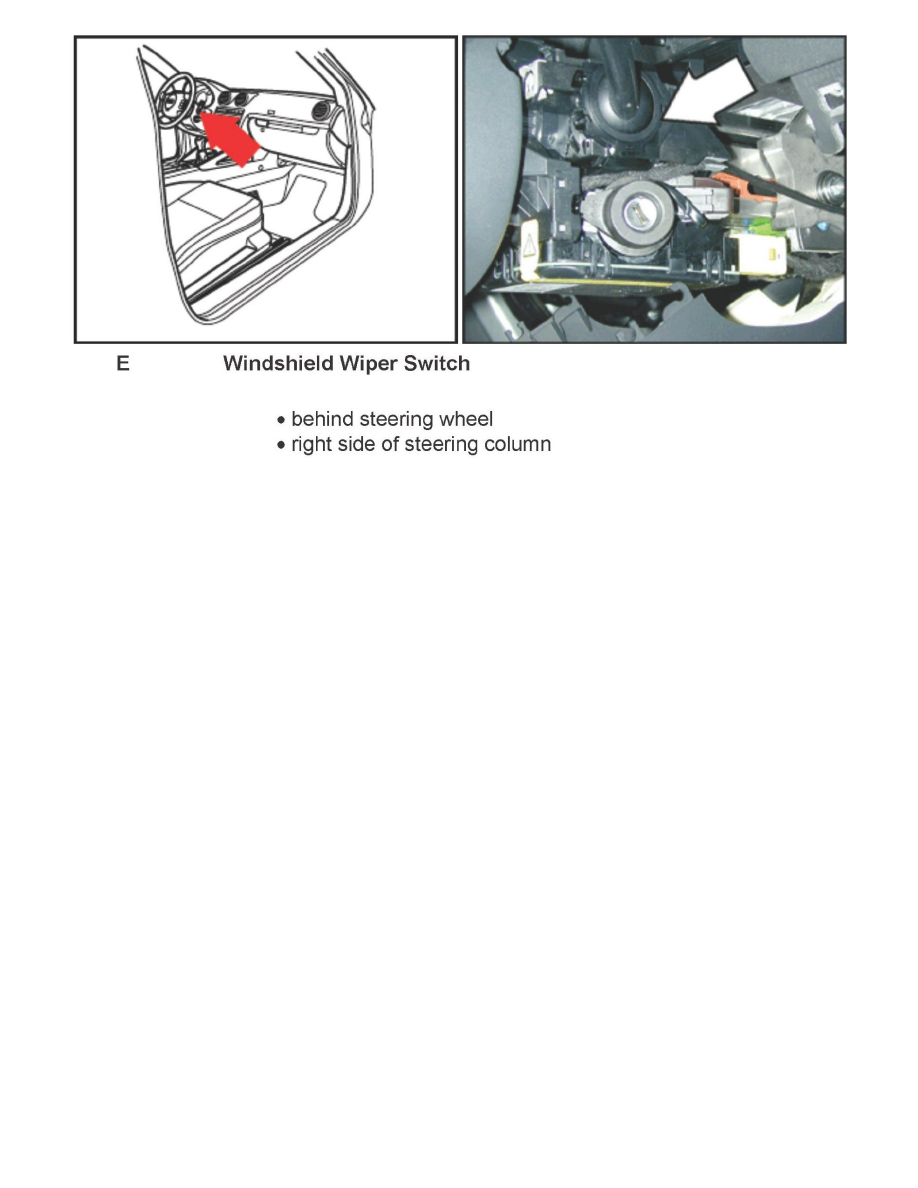 E Windshield Wiper Switch

• behind steering wheel
• right side of steering column