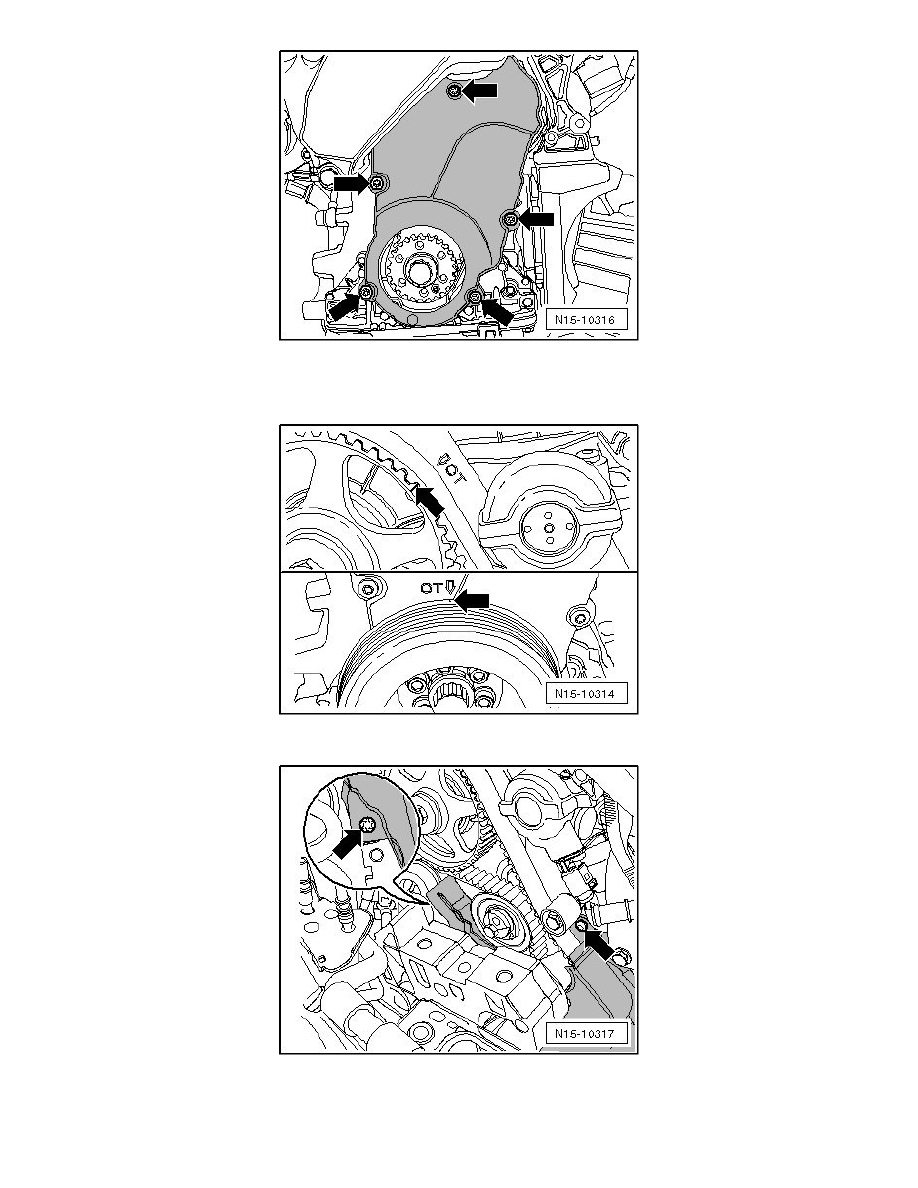 N15-10316

OT

OT

N15-10314

N15-10317