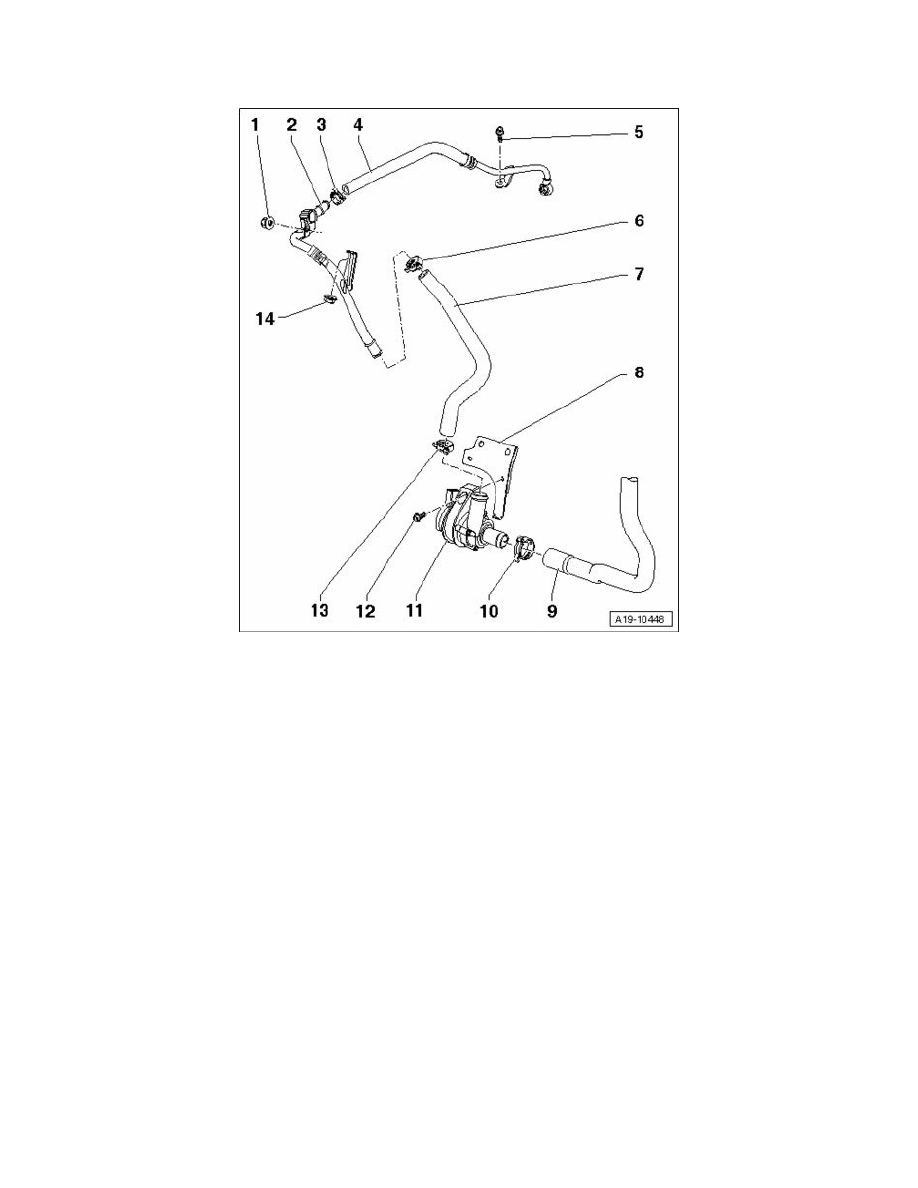 1 2 3 4 5 6 7 14 8 13 12 11 10 9 A19-10448