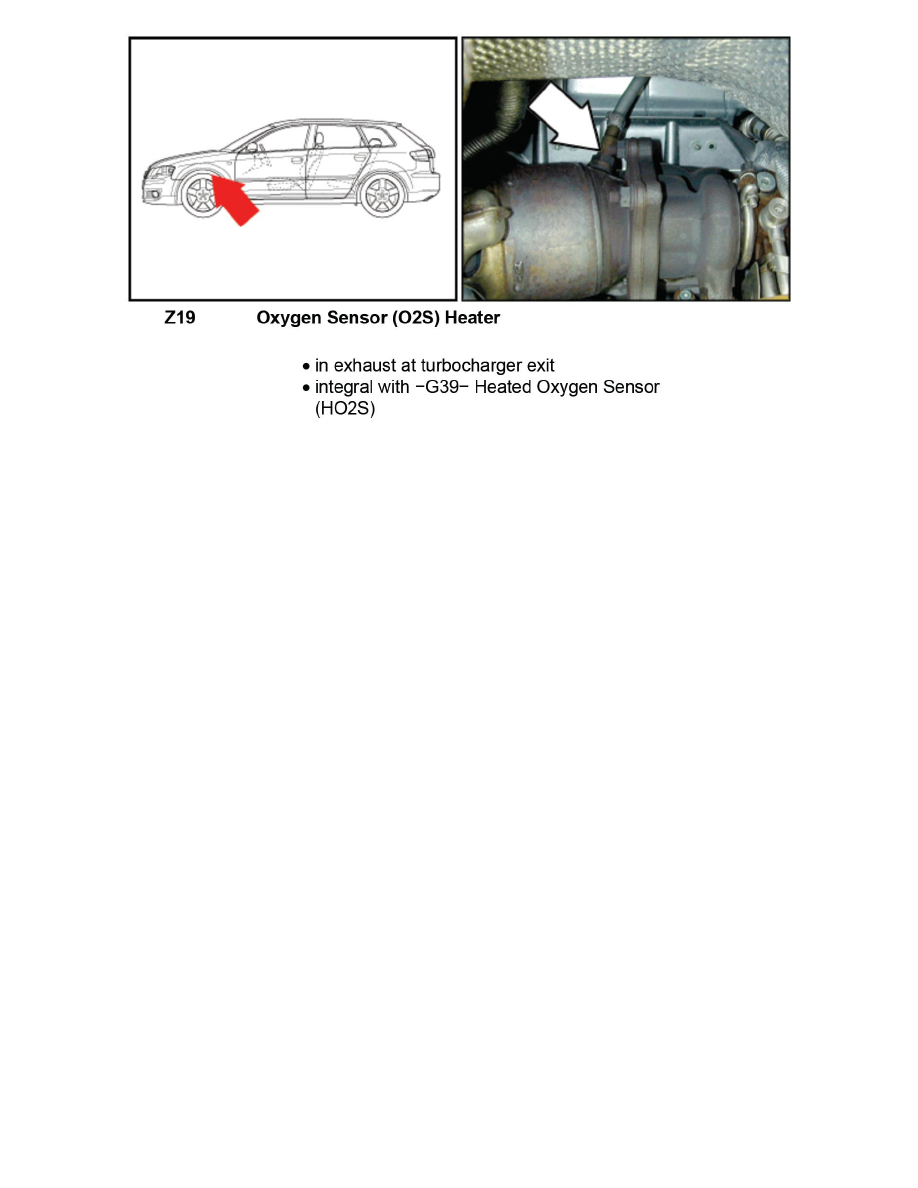 Z19 Oxygen Sensor (O2S) Heater

• in exhaust at turbocharger exit
• integral with −G39− Heated Oxygen Sensor (HO2S)