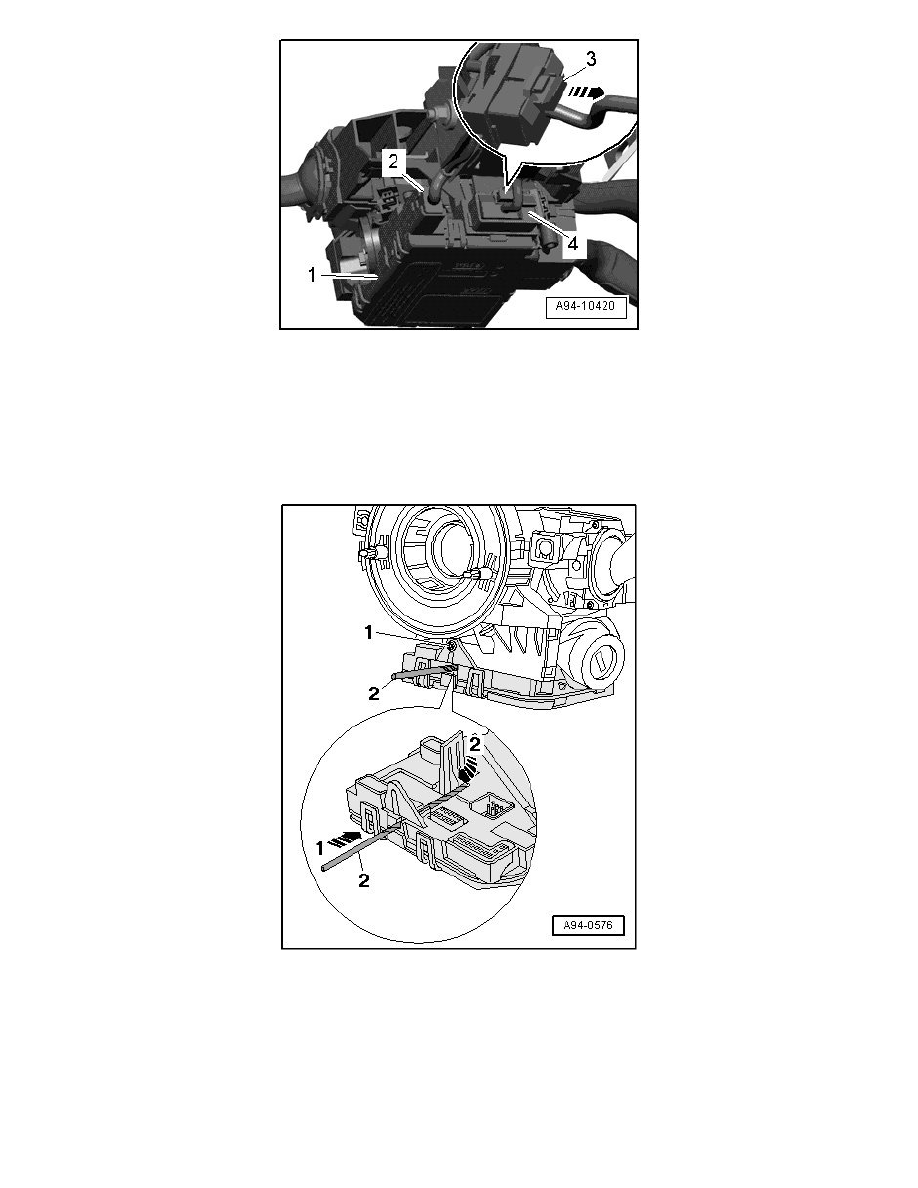 3
2
4
1
A94-10420

1
2
2
1
2
A94-0576