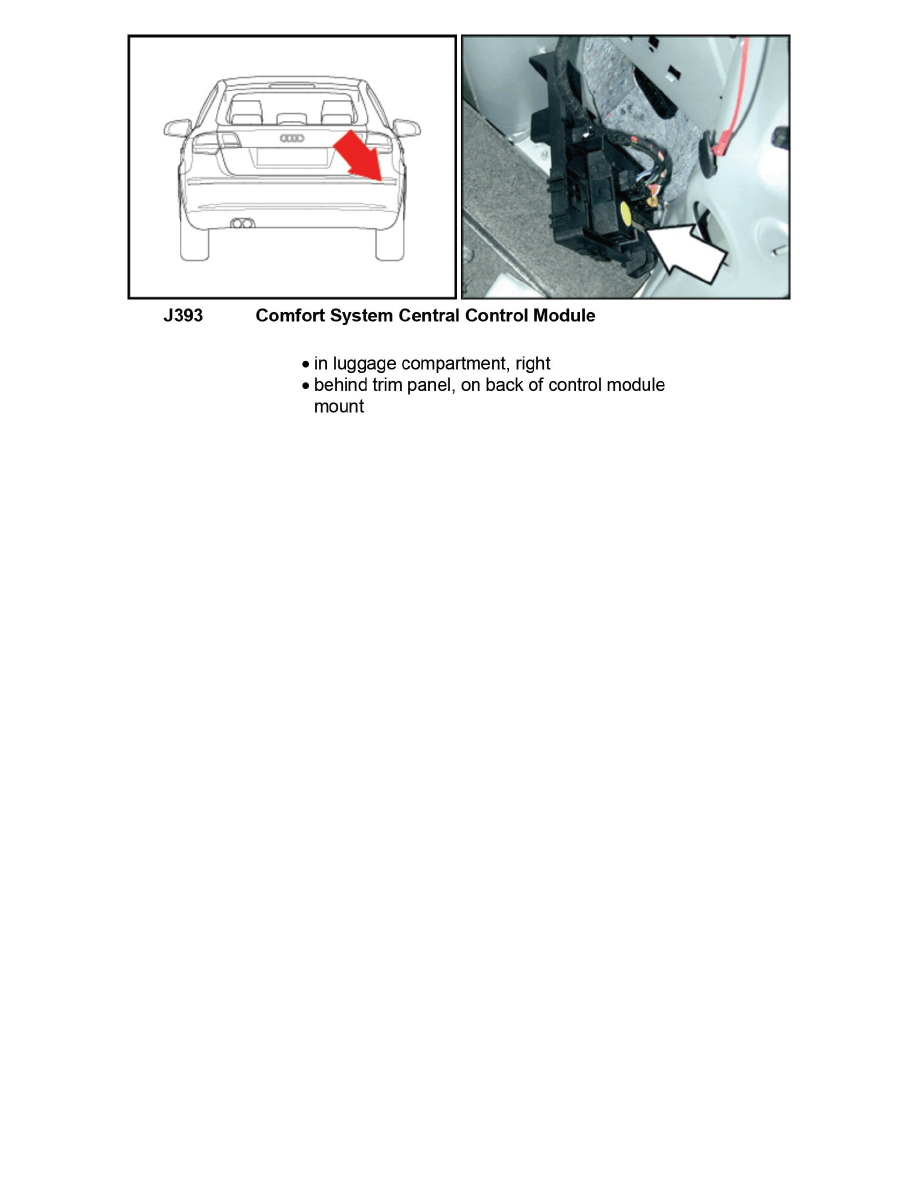 J393 Comfort System Central Control Module

• in luggage compartment, right
• behind trim panel, on back of control module mount