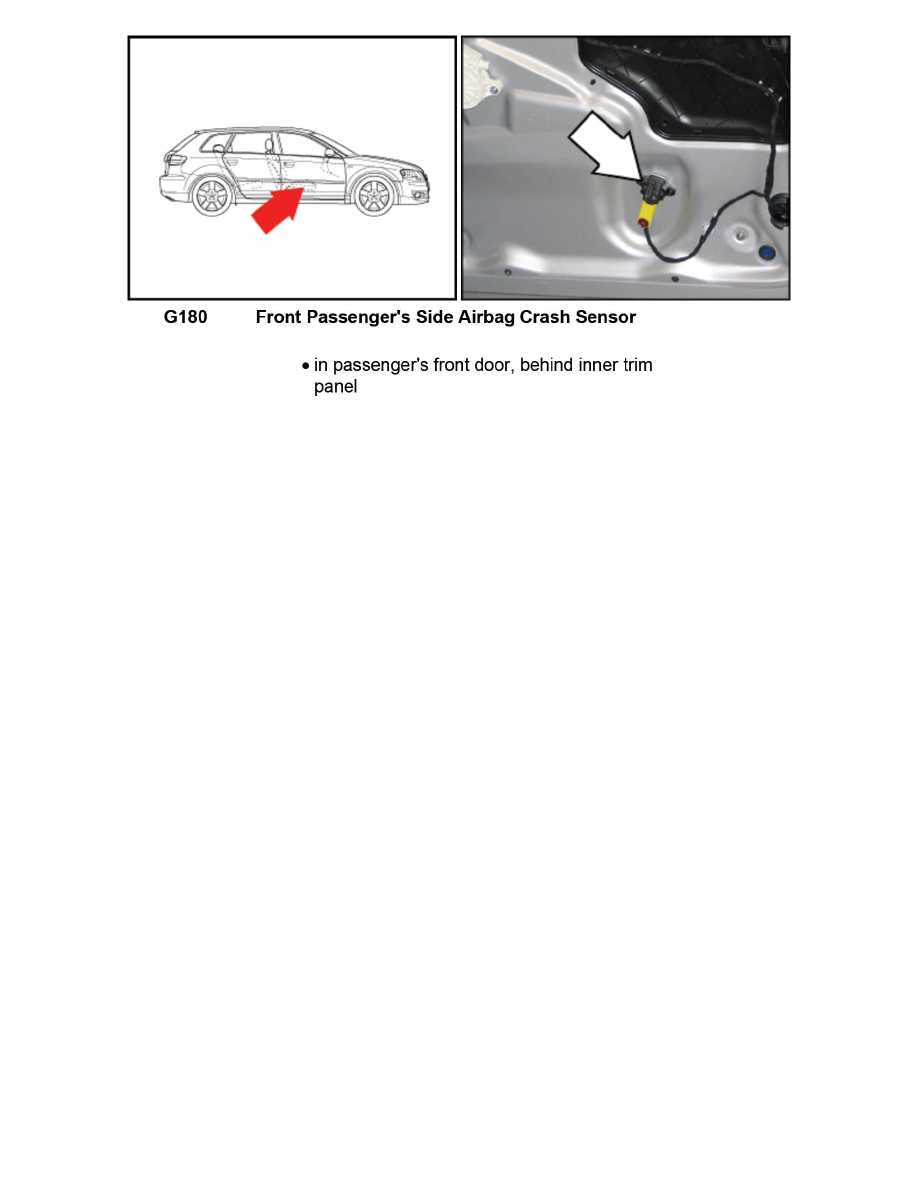 G180 Front Passenger's Side Airbag Crash Sensor

• in passenger's front door, behind inner trim panel