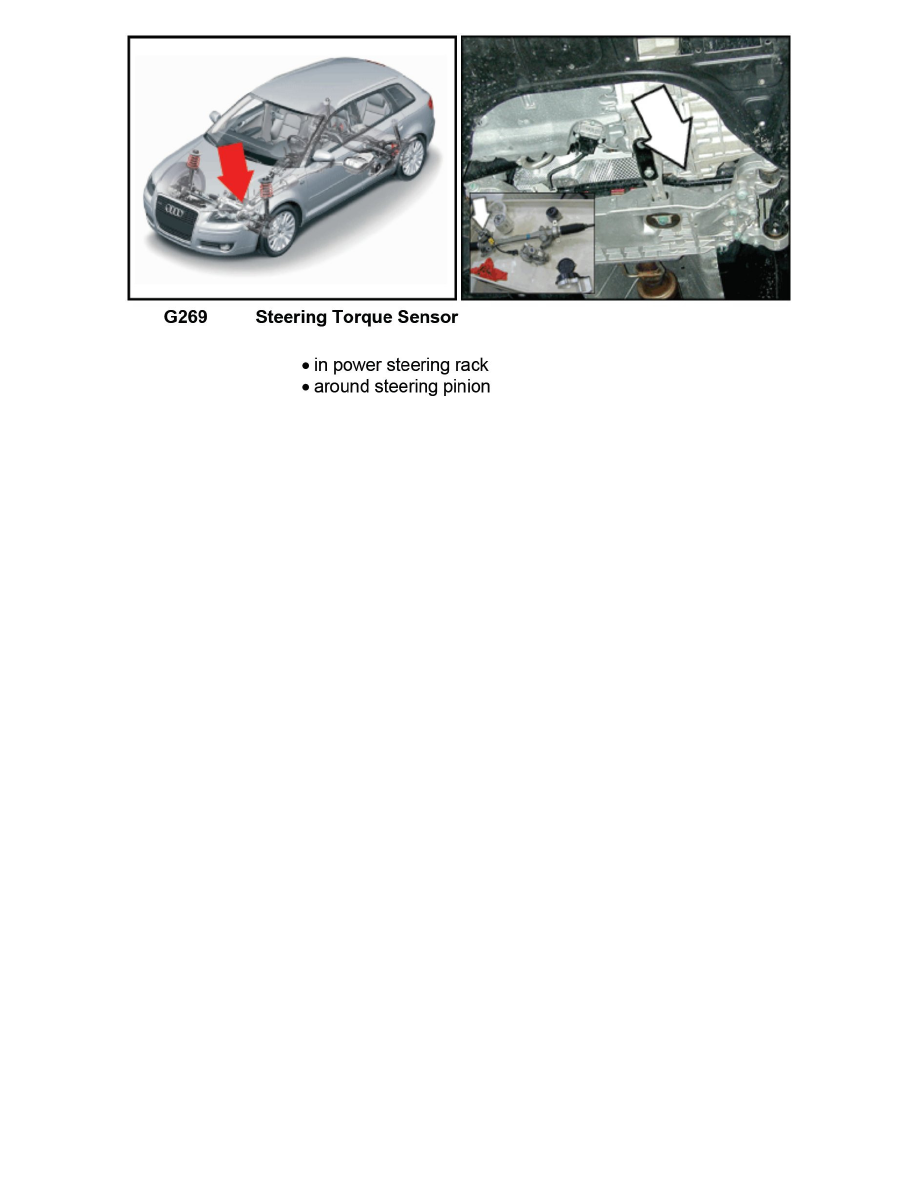 G269 Steering Torque Sensor

• in power steering rack
• around steering pinion