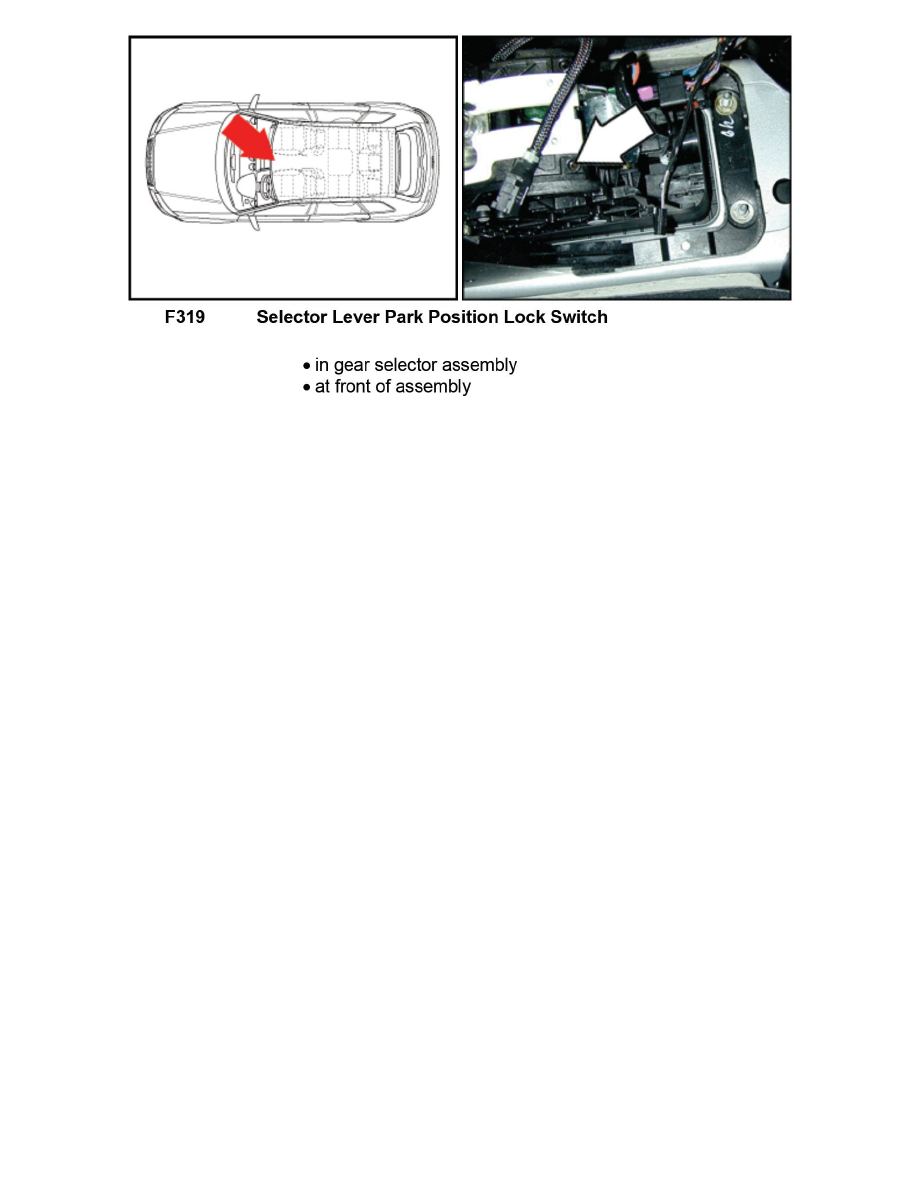 F319 Selector Lever Park Position Lock Switch

• in gear selector assembly
• at front of assembly