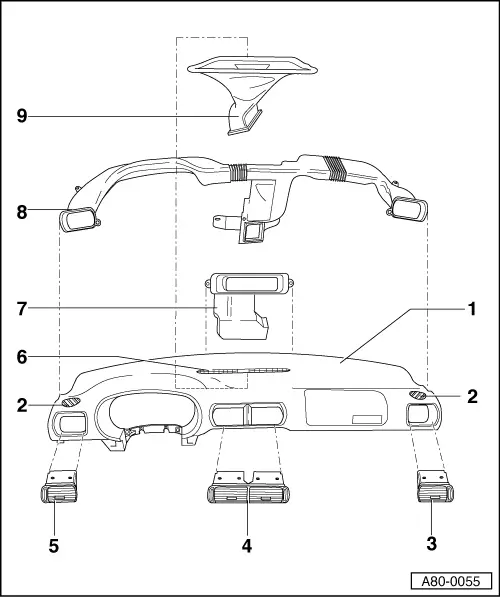 9
8
7
1
6
2
2
5
4
3
A80-0055