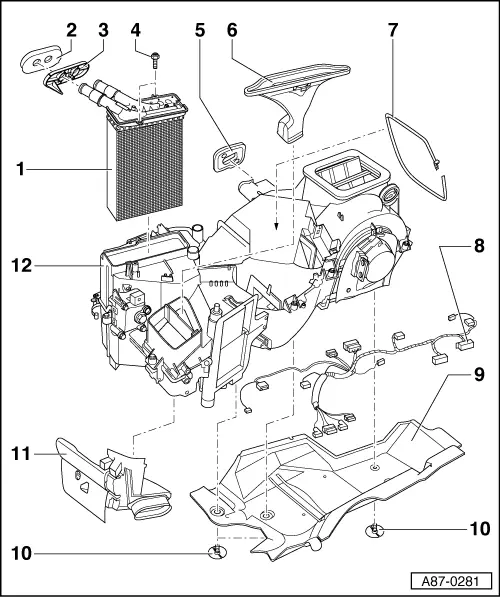 2
3
4
5
6
7
1
12
8
9
11
10
10
A87-0281