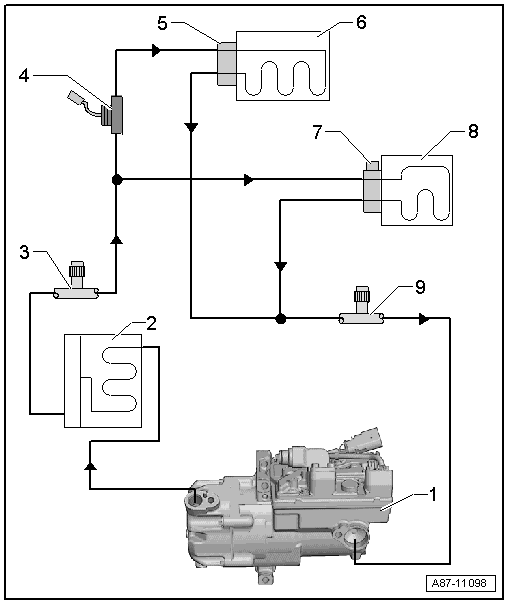 5
6
4
7
8
3
9
2
1
A87-11098