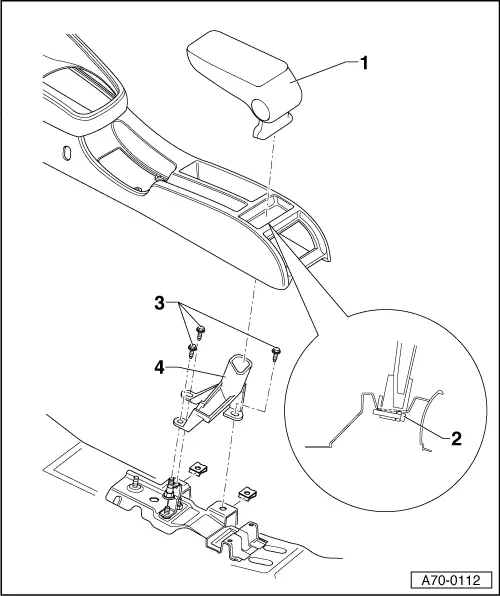 1
3
4
2
A70-0112