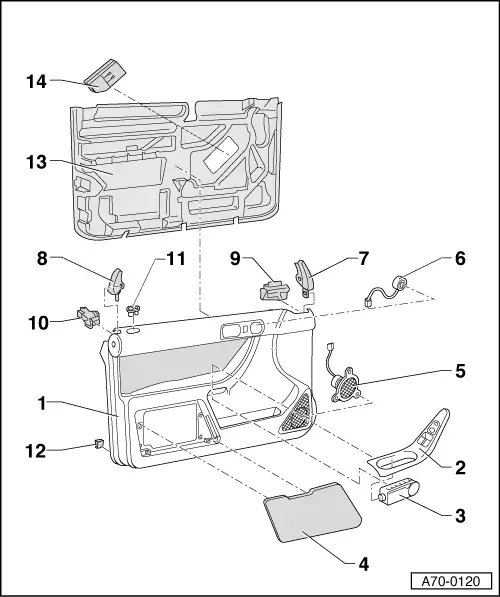 14
13
8
11
9
7
6
10
5
1
12
2
3
4
A70-0120