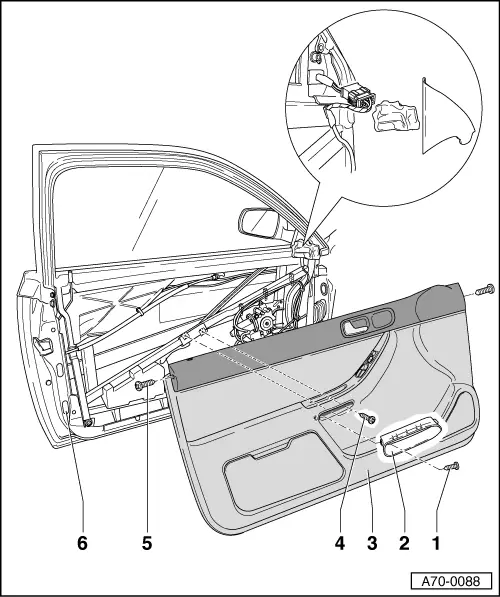 6 5 4 3 2 1

A70-0088