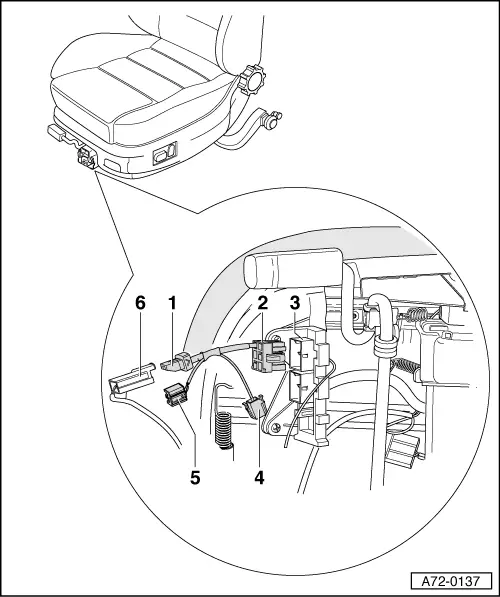 6
1
2
3
5
4
A72-0137