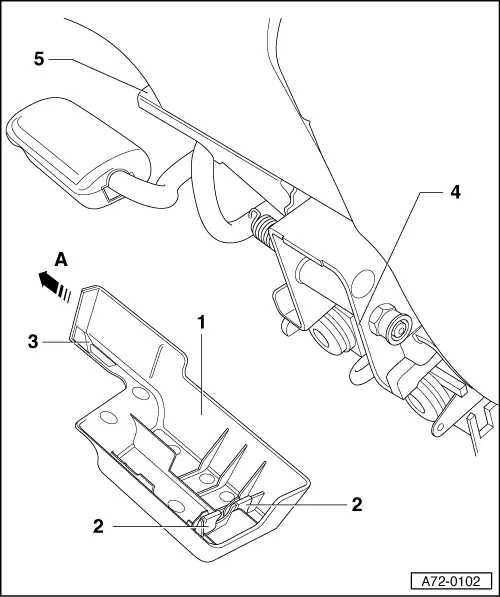 5
4
A
1
3
2
2
A72-0102