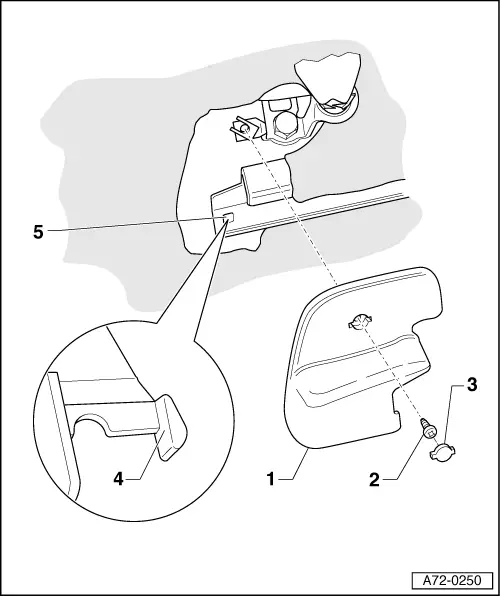 5

3

4

1

2

A72-0250