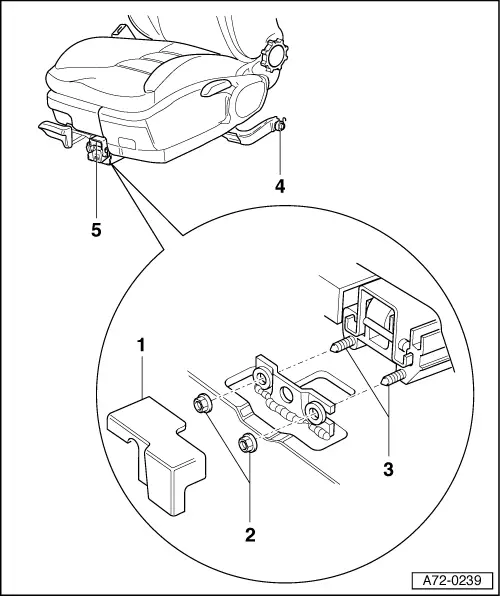 4
5
1
2
3
A72-0239