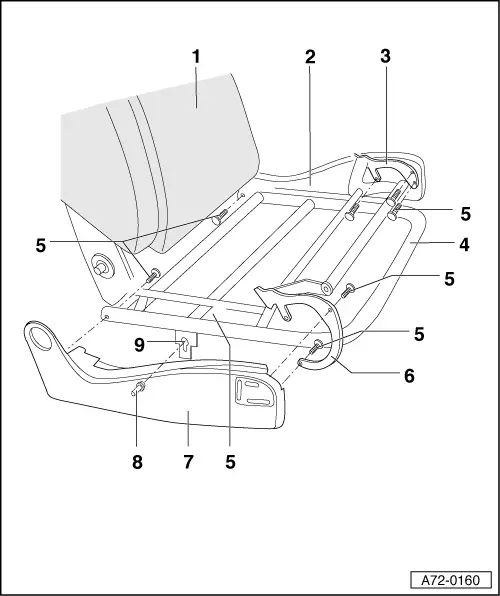 1
2
3
5
5
4
5
5
9
6
8
7
5
A72-0160