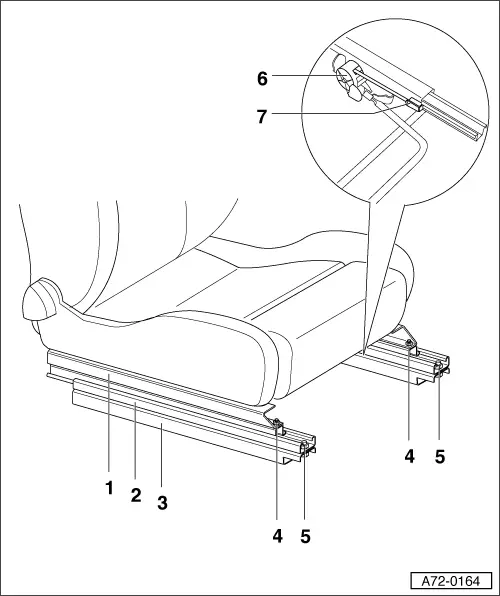 6
7
4
5
1
2
3
4
5
A72-0164