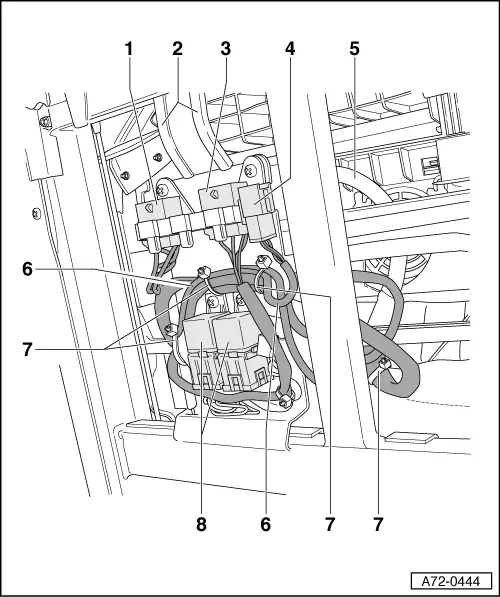 1 2 3 4 5

6

7

8 6 7 7

A72-0444