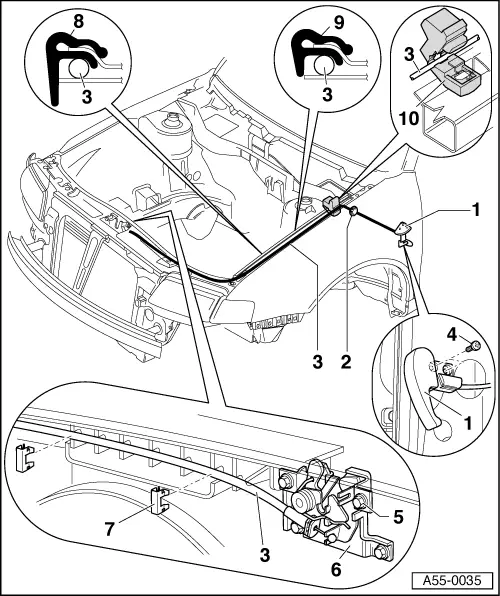 8
3
9
3
3
10
1
3
2
4
1
7
3
5
6
A55-0035