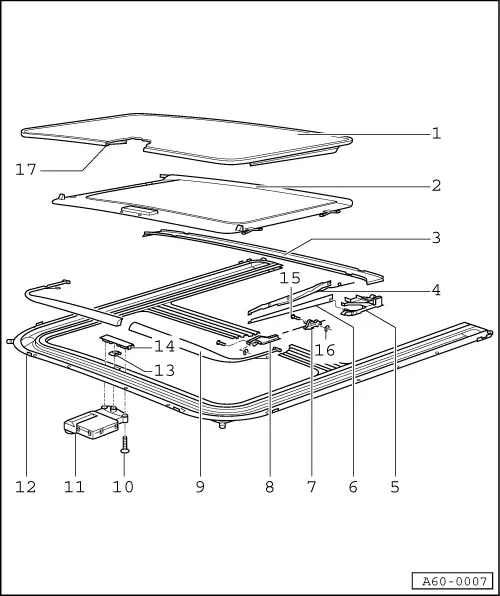 1
17
2
3
15
4
14
16
13
12
11
10
9
8
7
6
5
A60-0007