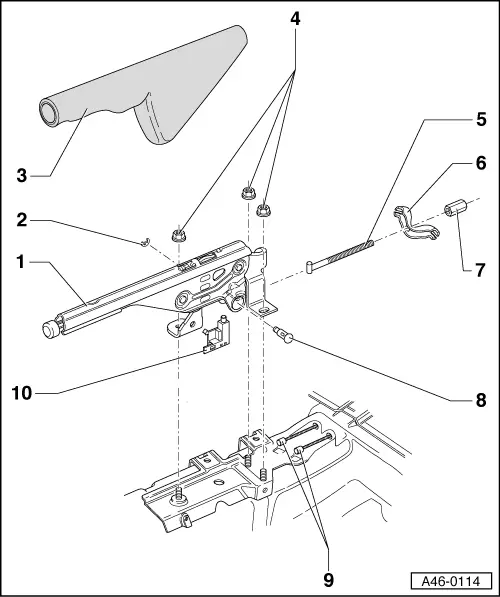 4
5
3
6
2
1
7
10
8
9
A46-0114