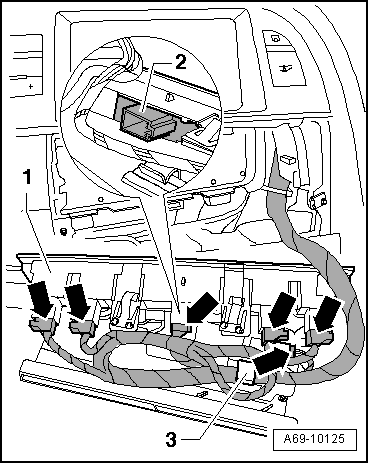 2
1
3
A69-10125