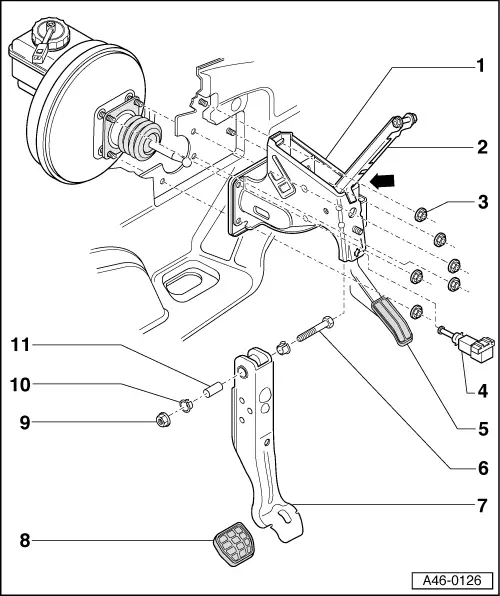 1
2
3
4
5
6
7
8
9
10
11
A46-0126